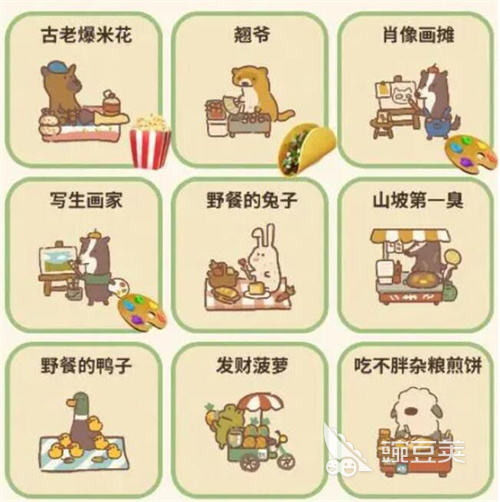 古老爆米花

翘爷

肖像画摊

写生画家

野餐的兔子

山坡第一臭

野餐的鸭子

发财菠萝

吃不胖杂粮煎饼

豌豆荚