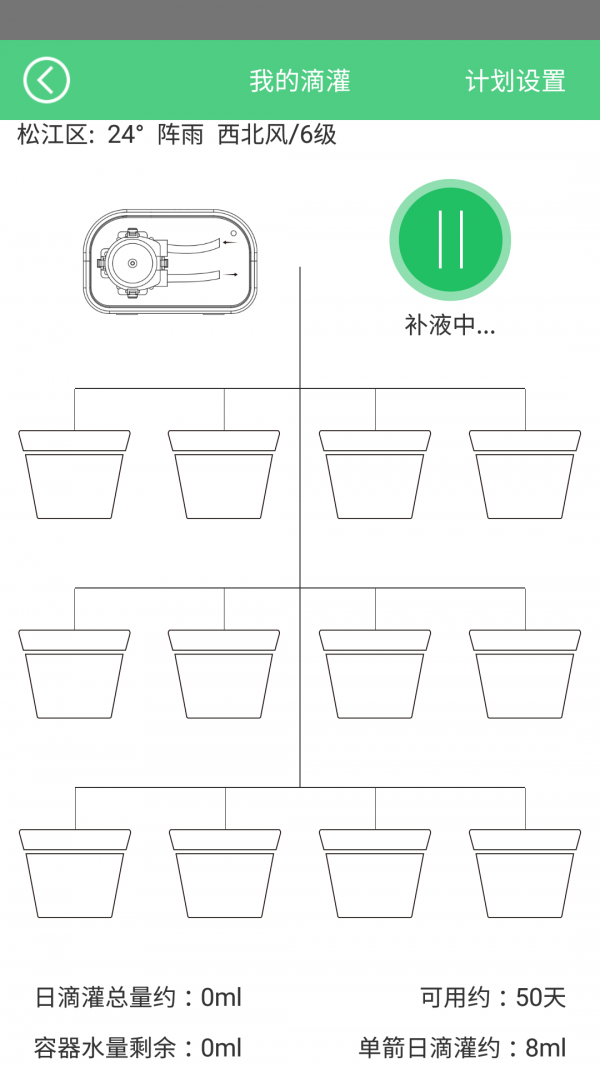 我的滴灌
计划设置

松江区：24° 阵雨 西北风/6级

补液中...

日滴灌总量约：0ml
可用约：50天
容器水量剩余：0ml
单箭日滴灌约：8ml