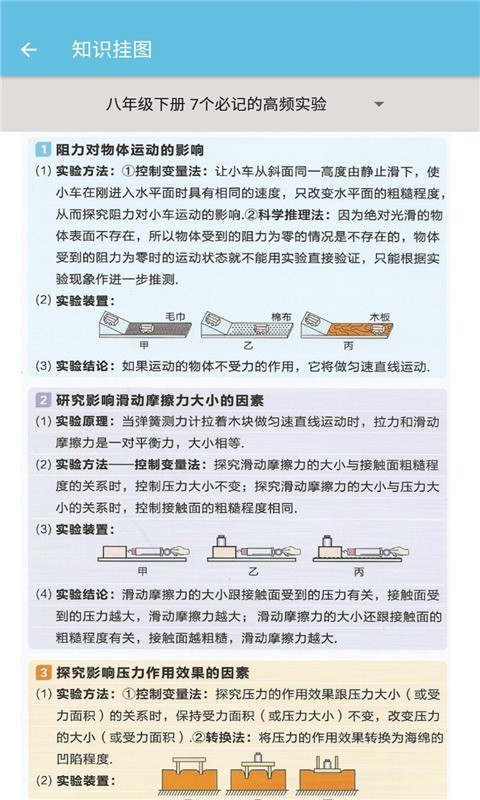 知识挂图

八年级下册 7个必记的高频实验

1 阻力对物体运动的影响

(1) 实验方法：①控制变量法：让小车从斜面同一高度由静止滑下，使小车在刚进入水平面时具有相同的速度，只改变水平面的粗糙程度，从而探究阻力对小车运动的影响.②科学推理法：因为绝对光滑的物体表面不存在，所以物体受到的阻力为零的情况是不存在的，物体受到的阻力为零时的运动状态就不能用实验直接验证，只能根据实验现象作进一步推测.

(2) 实验装置：

毛巾 棉布 木板
甲 乙 丙

(3) 实验结论：如果运动的物体不受力的作用，它将做匀速直线运动.

2 研究影响滑动摩擦力大小的因素

(1) 实验原理：当弹簧测力计拉着木块做匀速直线运动时，拉力和滑动摩擦力是一对平衡力，大小相等.

(2) 实验方法——控制变量法：探究滑动摩擦力的大小与接触面粗糙程度的关系时，控制压力大小不变；探究滑动摩擦力的大小与压力大小的关系时，控制接触面的粗糙程度相同.

(3) 实验装置：

甲 乙 丙

(4) 实验结论：滑动摩擦力的大小跟接触面受到的压力有关，接触面受到的压力越大，滑动摩擦力越大；滑动摩擦力的大小还跟接触面的粗糙程度有关，接触面越粗糙，滑动摩擦力越大.

3 探究影响压力作用效果的因素

(1) 实验方法：①控制变量法：探究压力的作用效果跟压力大小（或受力面积）的关系时，保持受力面积（或压力大小）不变，改变压力的大小（或受力面积）.②转换法：将压力的作用效果转换为海绵的凹陷程度.

(2) 实验装置：