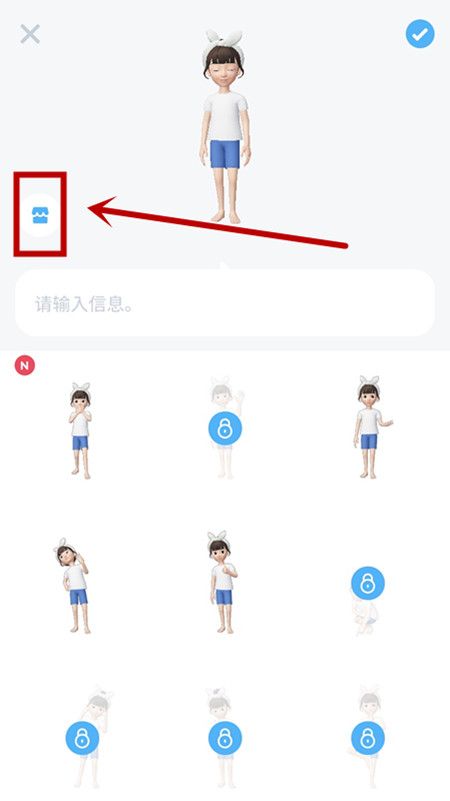 请输入信息。

N