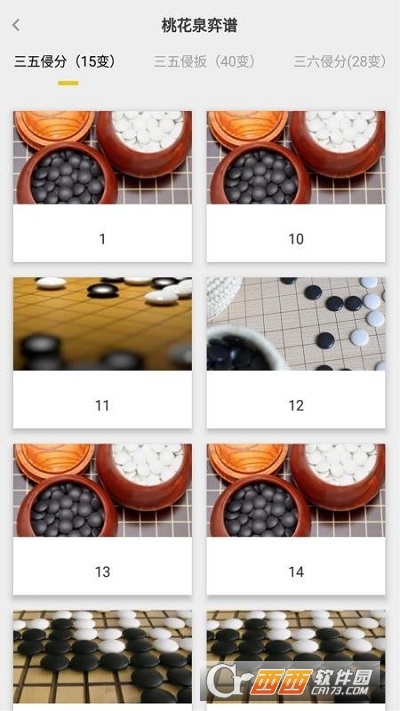 桃花泉弈谱

三五侵分（15变）　三五侵扳（40变）　三六侵分(28变)

1

10

11

12

13

14

西西软件园
CR173.COM